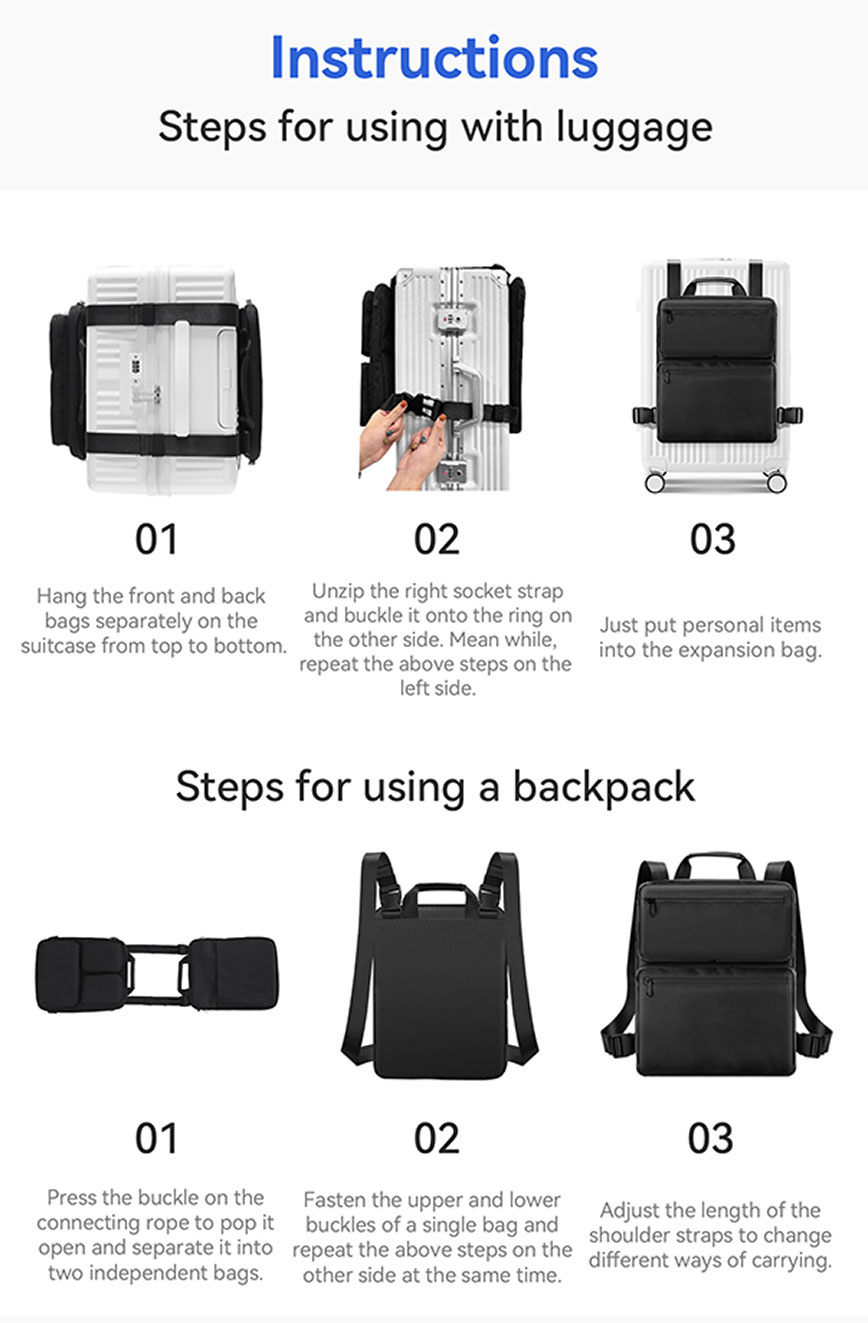 Instructions
Steps for using with luggage

01
Hang the front and back bags separately on the suitcase from top to bottom.

02
Unzip the right socket strap and buckle it onto the ring on the other side. Mean while, repeat the above steps on the left side.

03
Just put personal items into the expansion bag.

Steps for using a backpack

01
Press the buckle on the connecting rope to pop it open and separate it into two independent bags.

02
Fasten the upper and lower buckles of a single bag and repeat the above steps on the other side at the same time.

03
Adjust the length of the shoulder straps to change different ways of carrying.