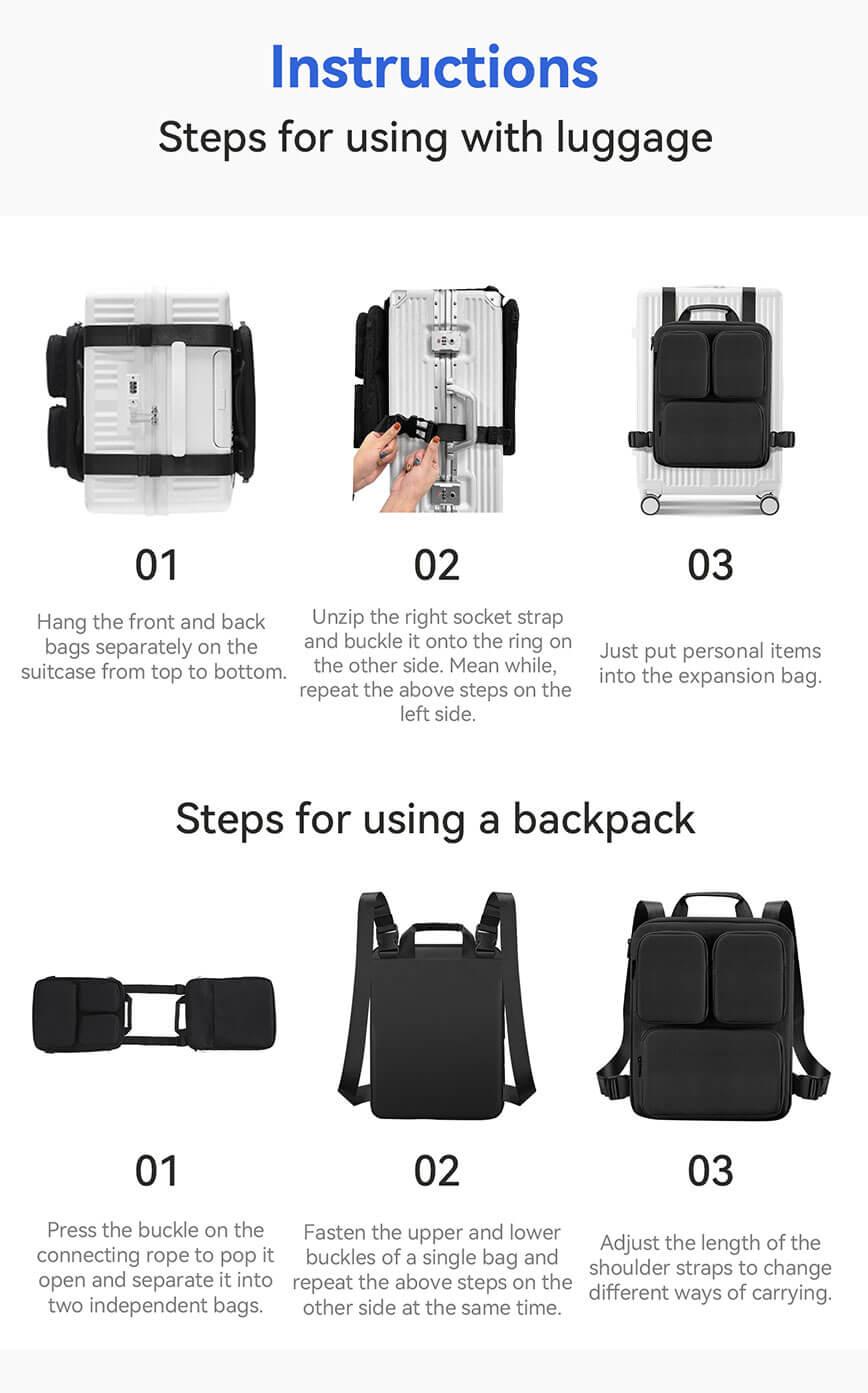 Instructions

Steps for using with luggage

01

Hang the front and back bags separately on the suitcase from top to bottom.

02

Unzip the right socket strap and buckle it onto the ring on the other side. Mean while, repeat the above steps on the left side.

03

Just put personal items into the expansion bag.

Steps for using a backpack

01

Press the buckle on the connecting rope to pop it open and separate it into two independent bags.

02

Fasten the upper and lower buckles of a single bag and repeat the above steps on the other side at the same time.

03

Adjust the length of the shoulder straps to change different ways of carrying.